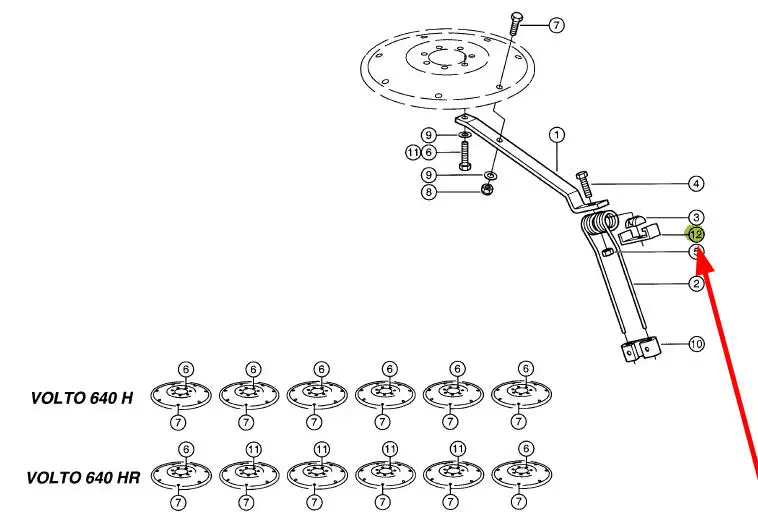 7
1
9
11 6
9
8
4
3
12
5
2
10

VOLTO 640 H
6 6 6 6 6 6
7 7 7 7 7 7

VOLTO 640 HR
6 11 11 11 11 6
7 7 7 7 7 7