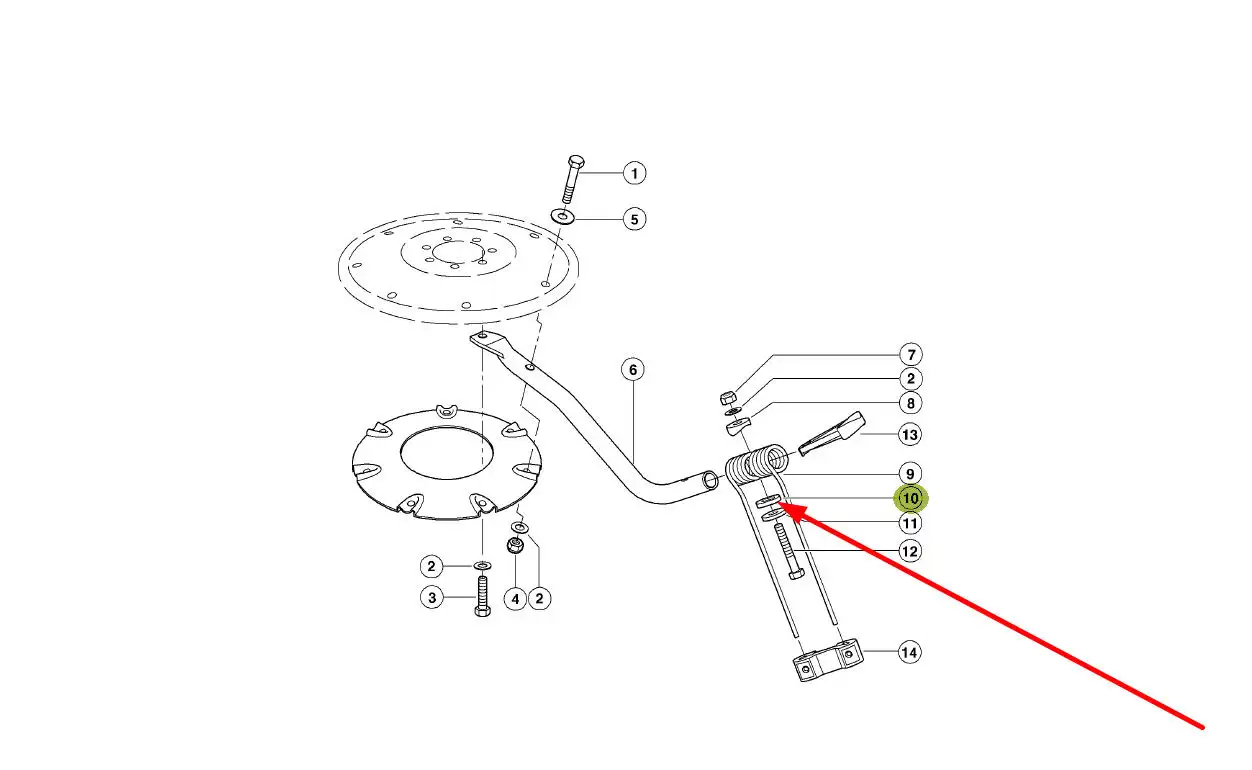 1
5
6
7
2
8
13
9
10
11
12
2
3
4
2
14