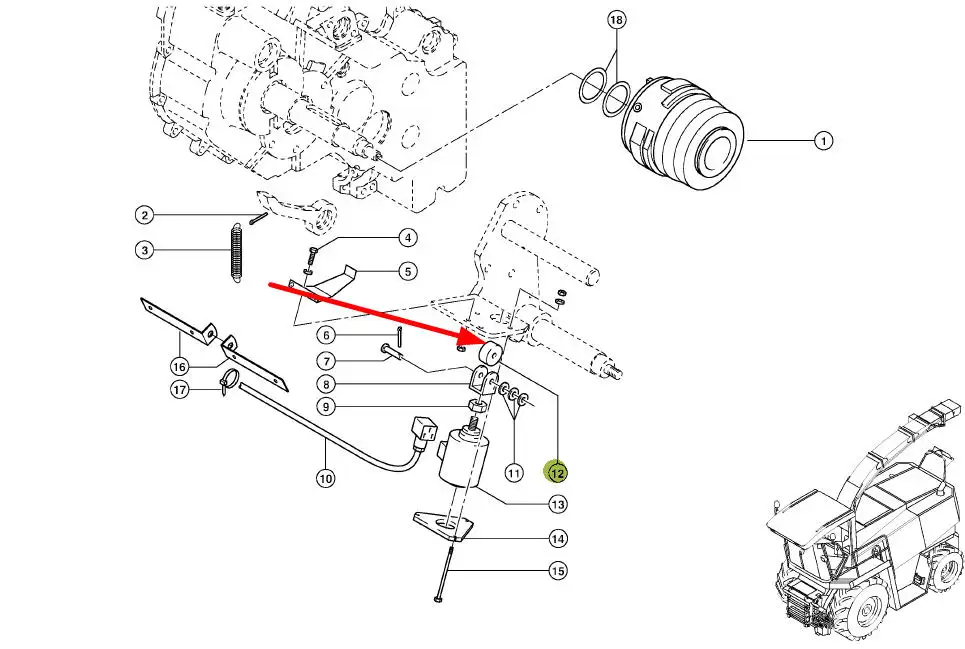 18
1
2
3
4
5
6
7
8
9
16
17
10
11
12
13
14
15