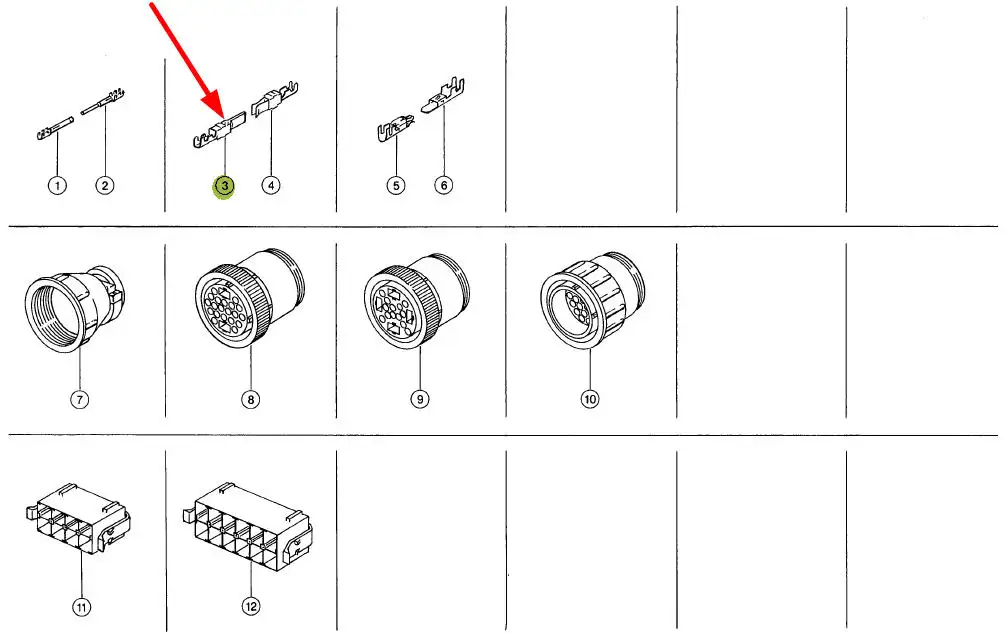 1
2
3
4
5
6
7
8
9
10
11
12