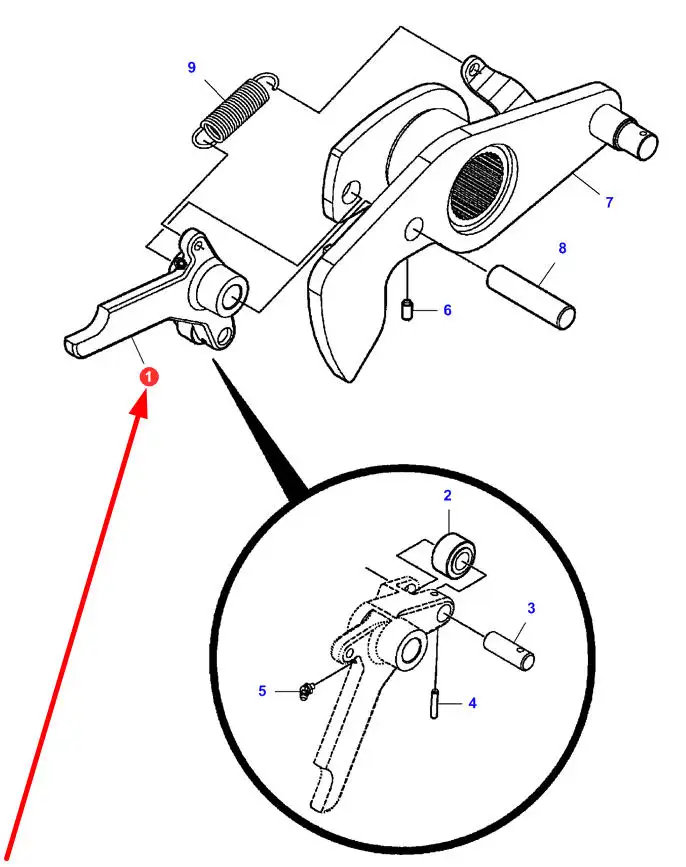 9
7
8
6
1
2
3
5
4