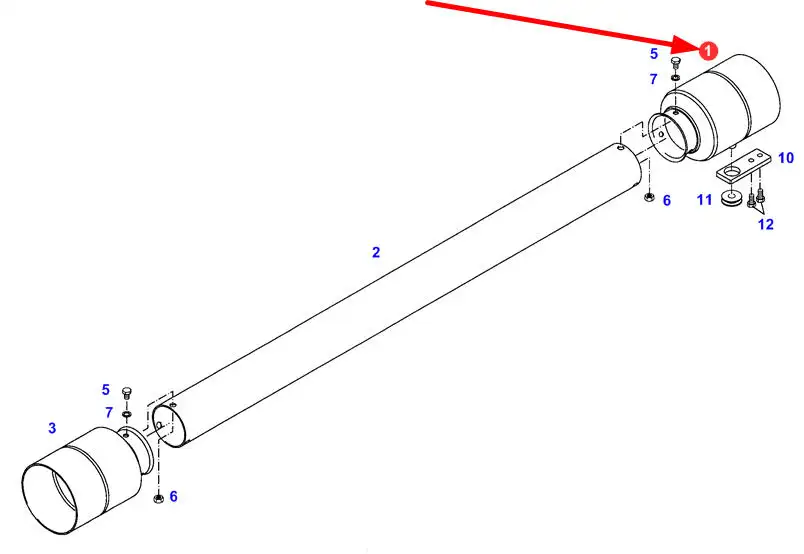 1
5
7
10
6
11
12
2
5
7
3
6