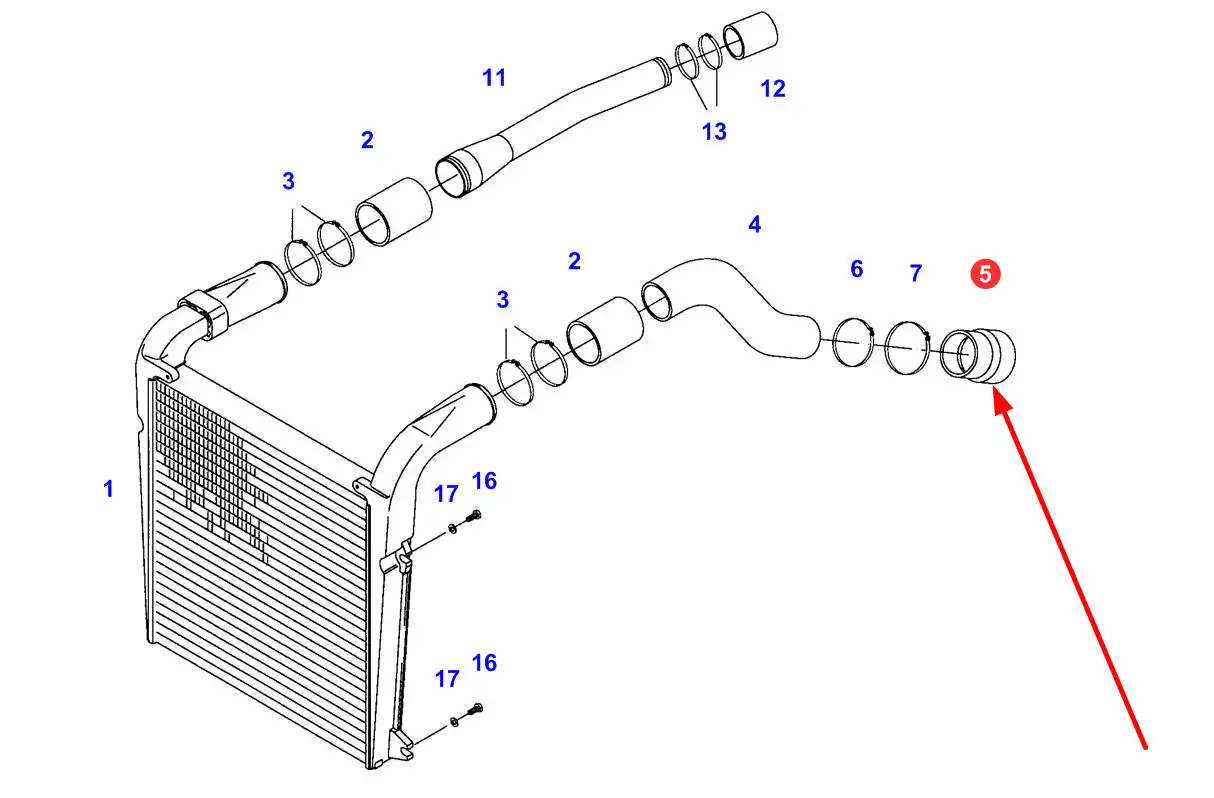 11
12
13
2
3
4
2
6
7
5
3
1
17
16
17
16