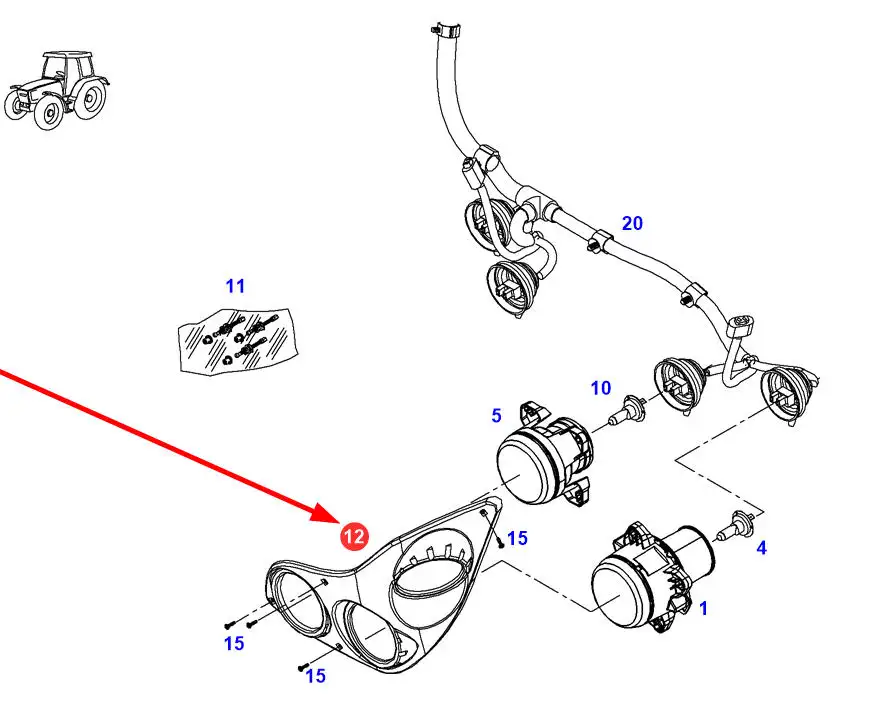 20
11
10
5
12
15
4
1
15
15