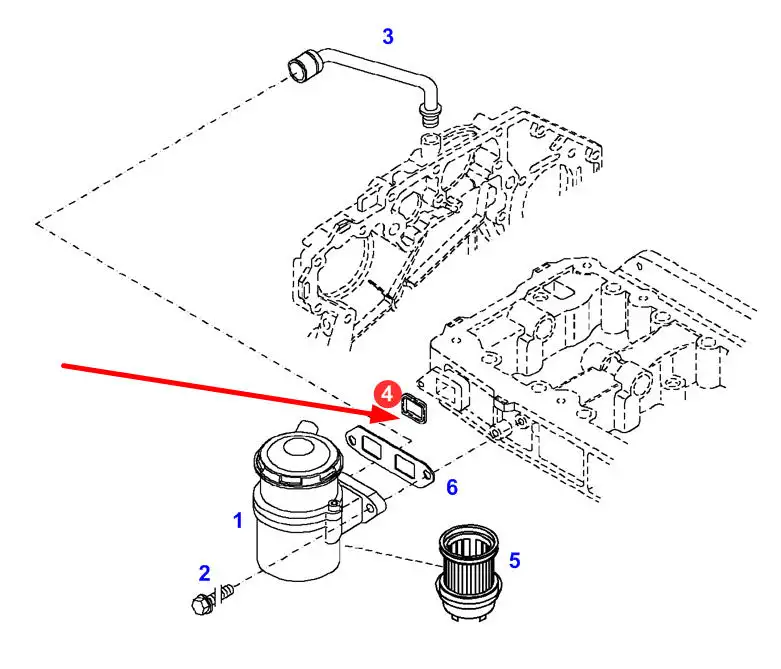 3

4

6

1

5

2