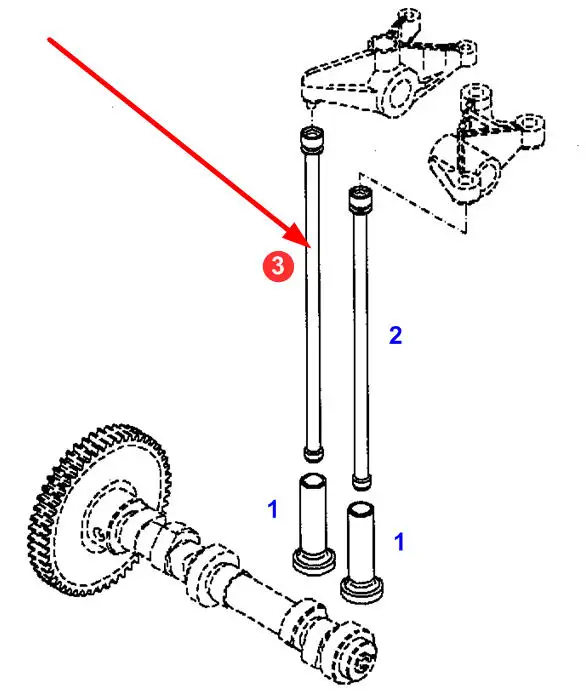 3
2
1
1