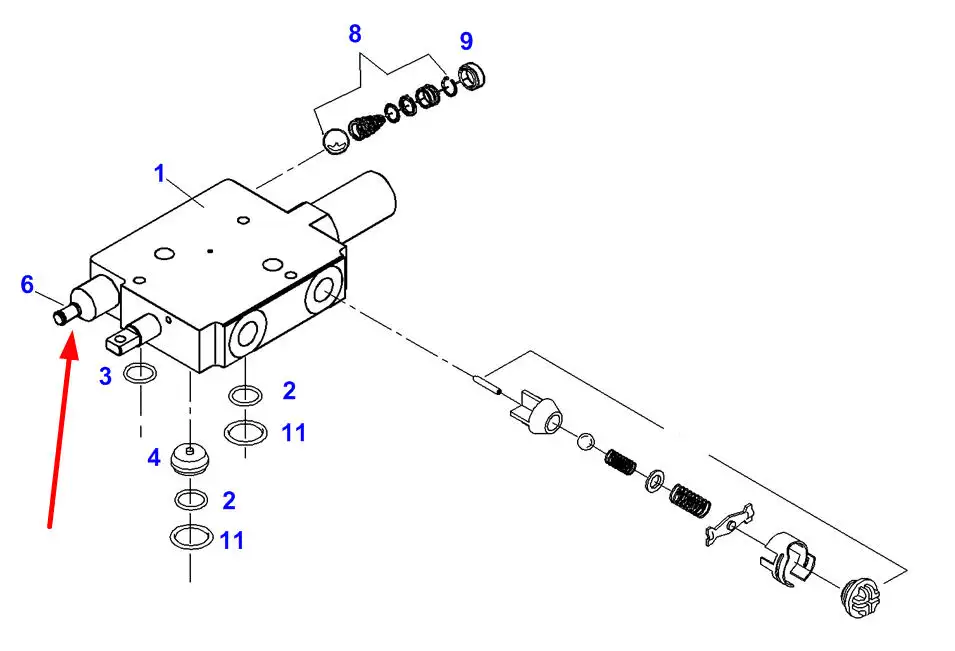 8
9
1
6
3
2
11
4
2
11