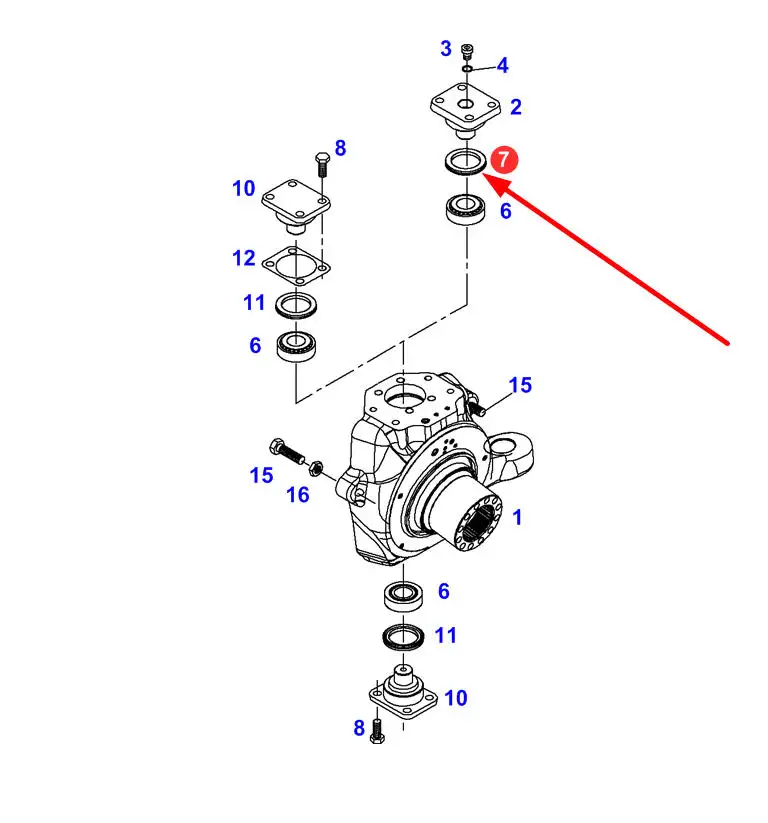 3
4
2
7
6
8
10
12
11
6
15
15
16
1
6
11
10
8