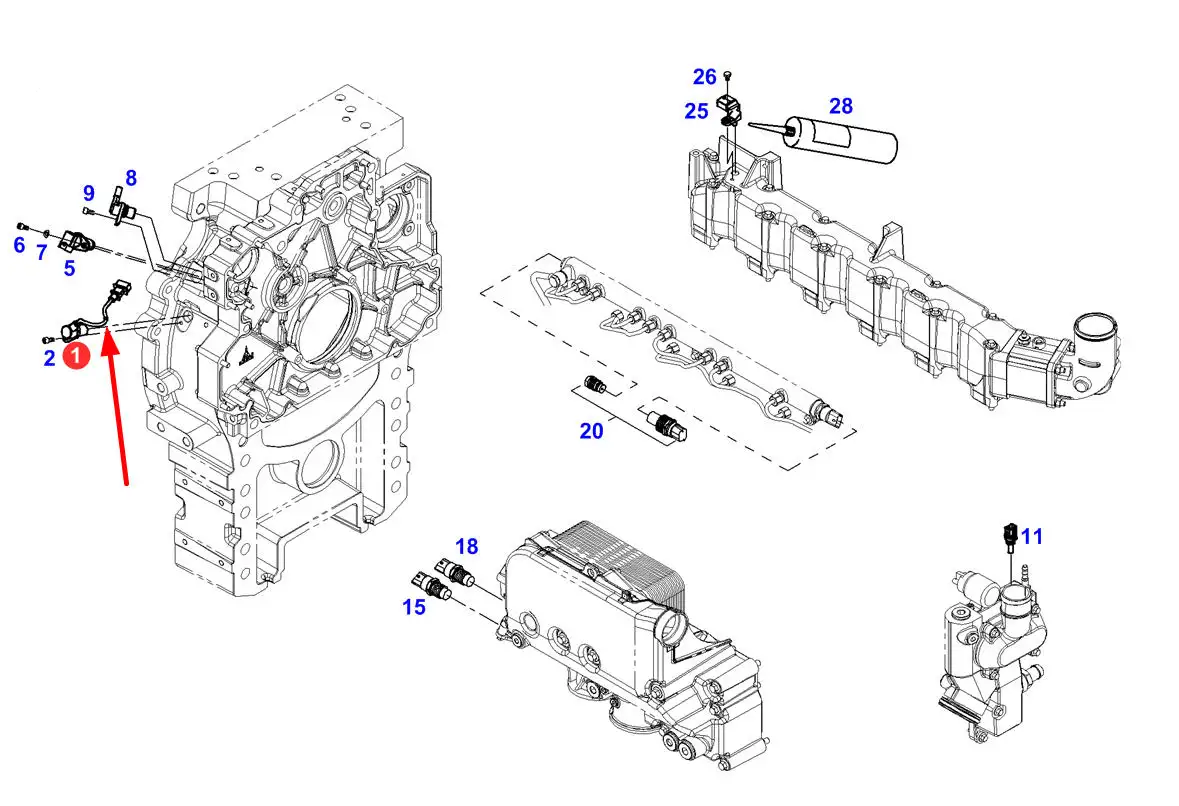 26
25
28
9
8
6
7
5
2
1
20
18
15
11