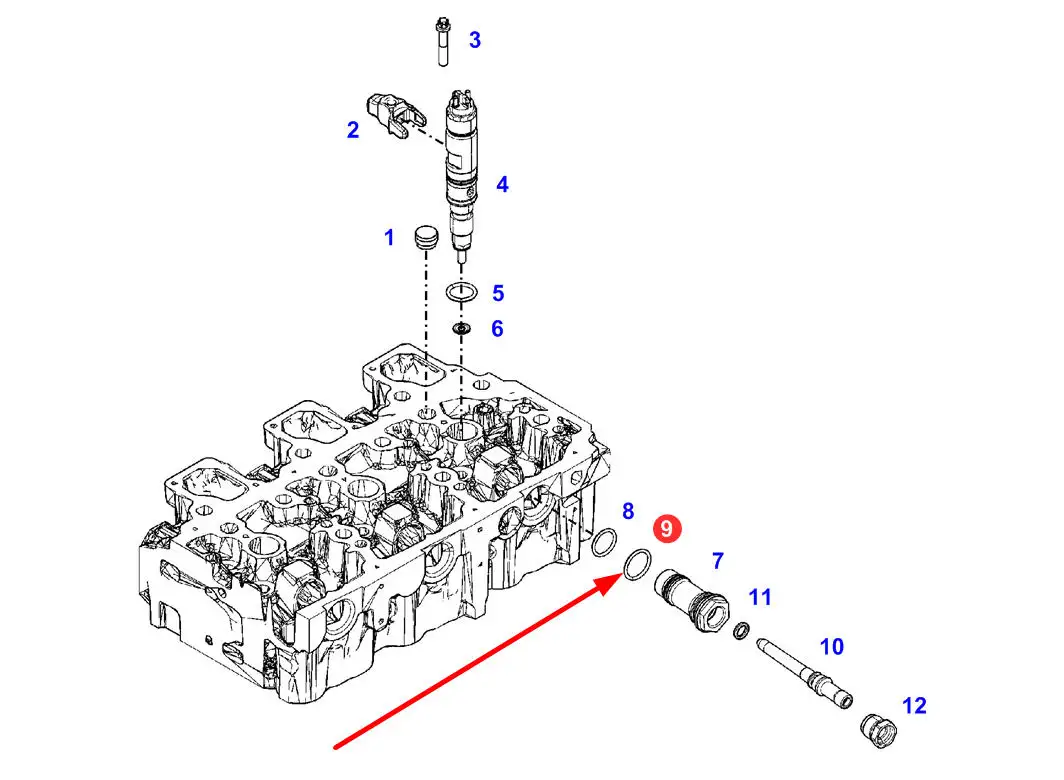 3
2
4
1
5
6
8
9
7
11
10
12