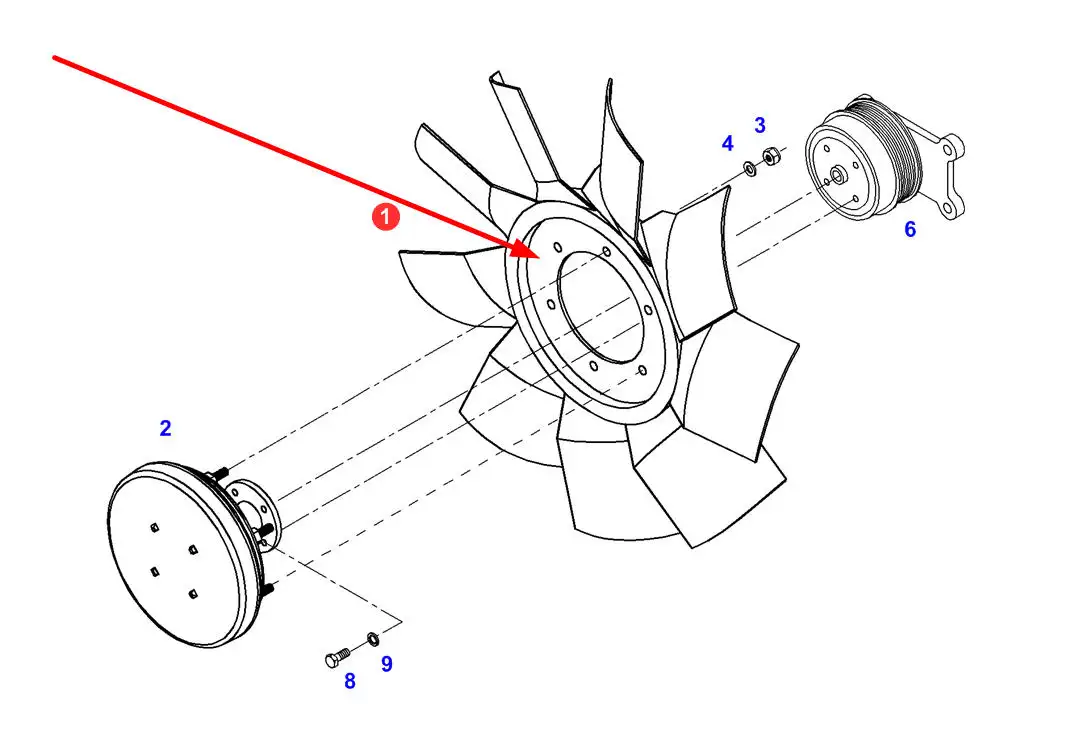 1
4
3
6
2
8
9