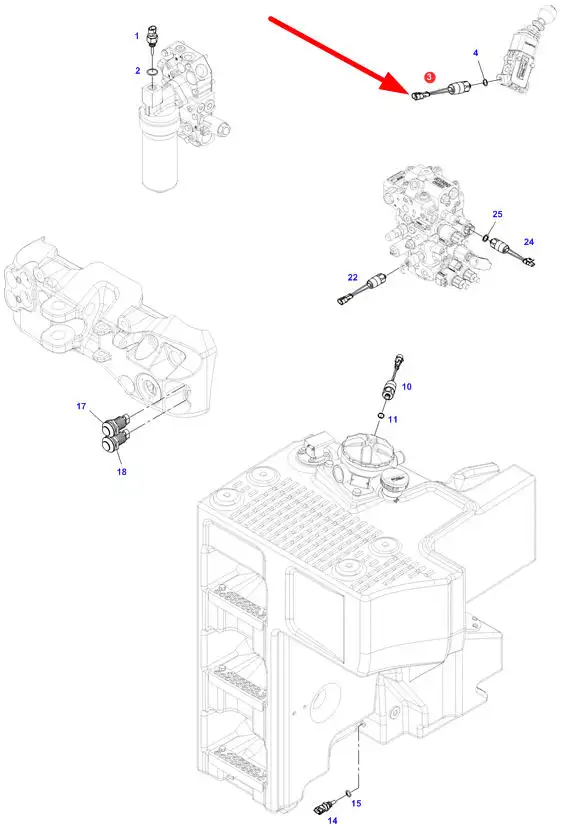 1
2
3
4
25
24
22
10
11
17
18
15
14