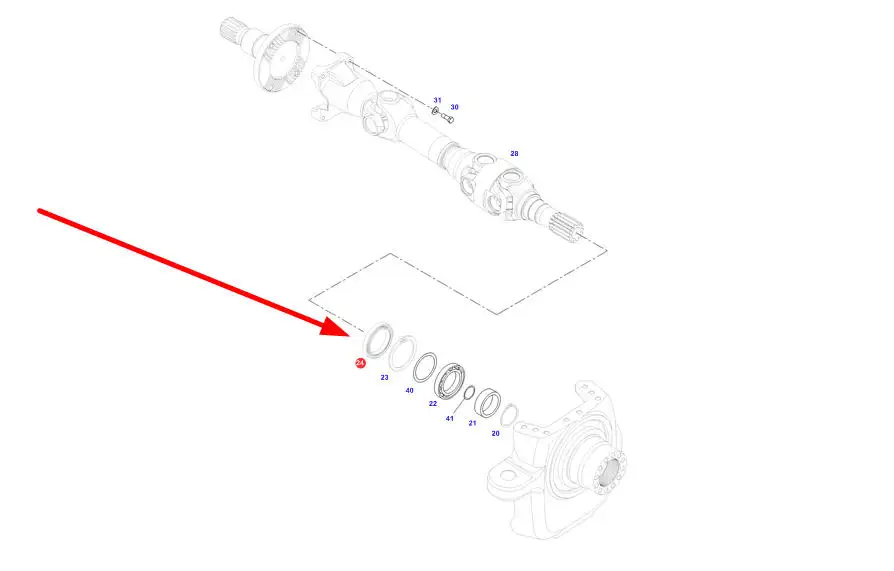 31
30
28
24
23
40
22
41
21
20