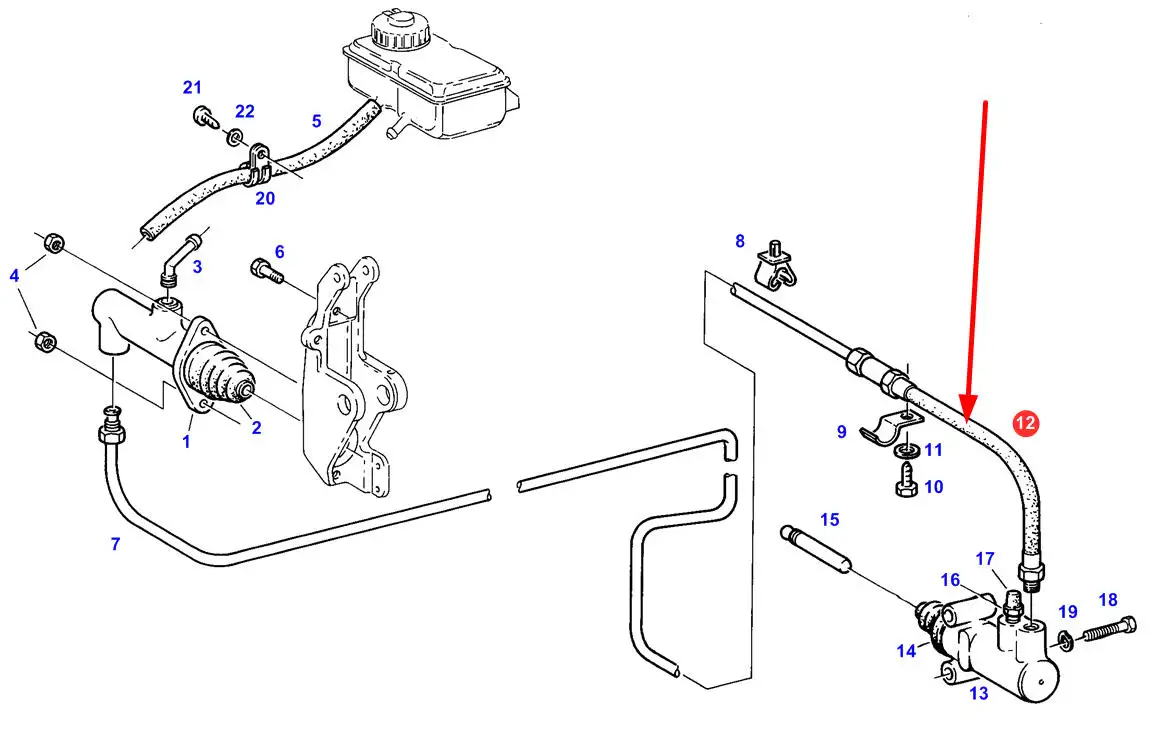 21
22
5
20
4
3
6
1
2
7
8
9
11
10
12
15
17
16
19
18
14
13