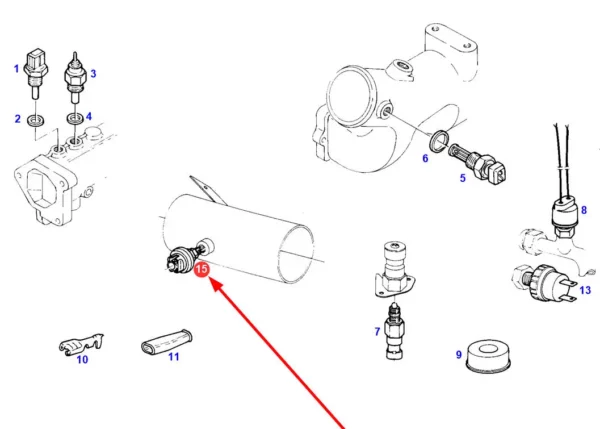 1
3
2
4
6
5
8
15
13
7
10
11
9