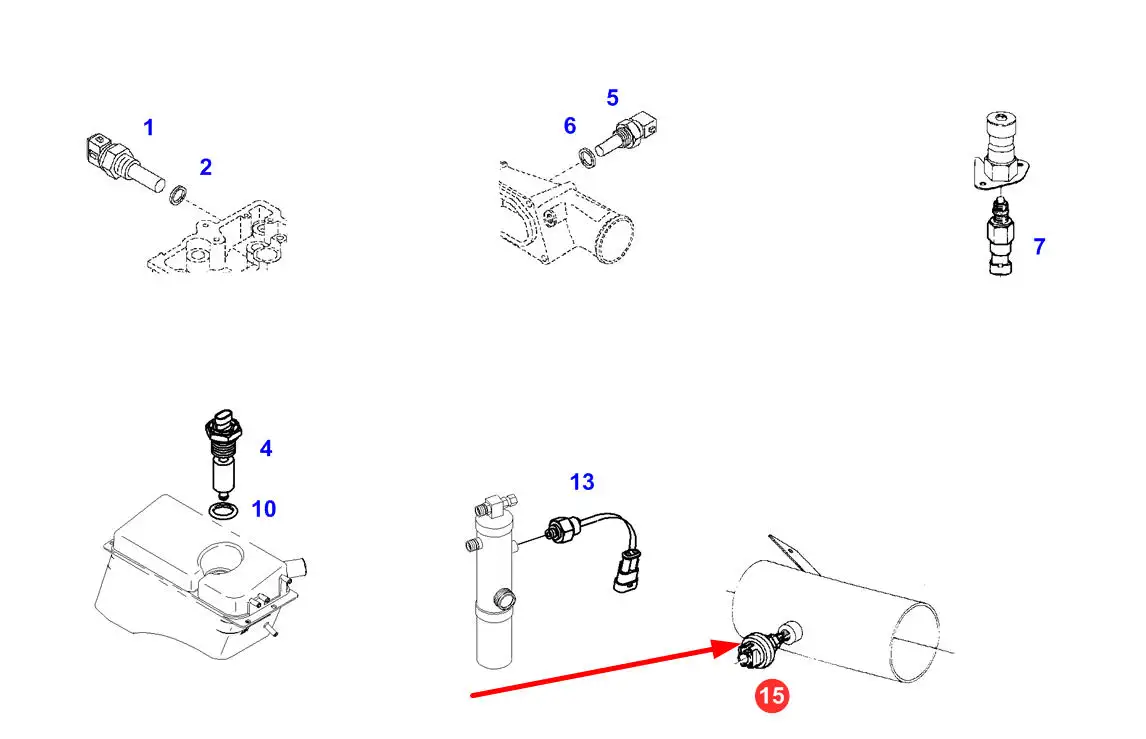 1
2
6
5
7
4
10
13
15