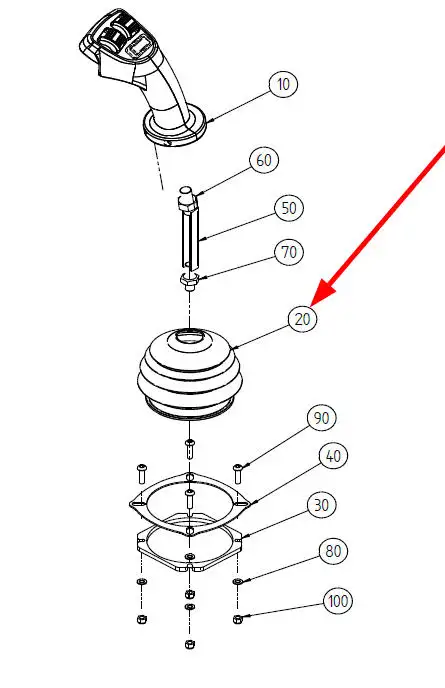 10
60
50
70
20
90
40
30
80
100