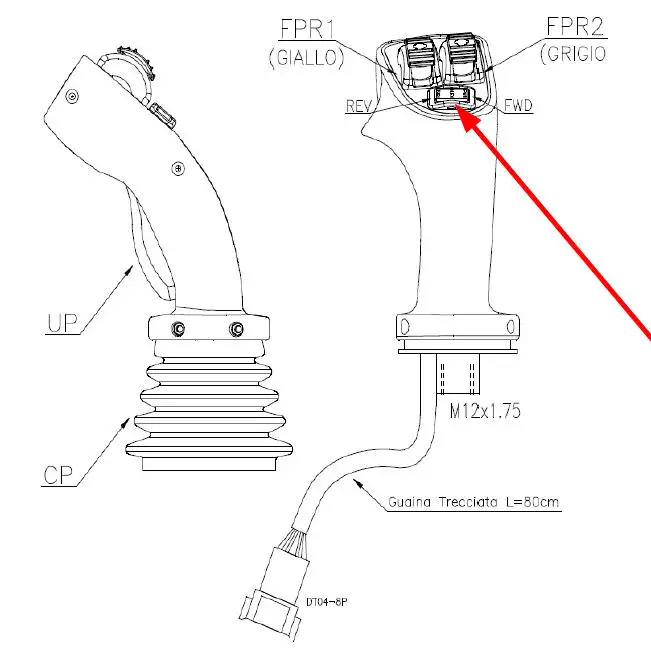 FPR1
(GIALLO)

FPR2
(GRIGIO

REV

FWD

UP

CP

M12x1.75

Guaina Trecciata L=80cm

DT04-8P