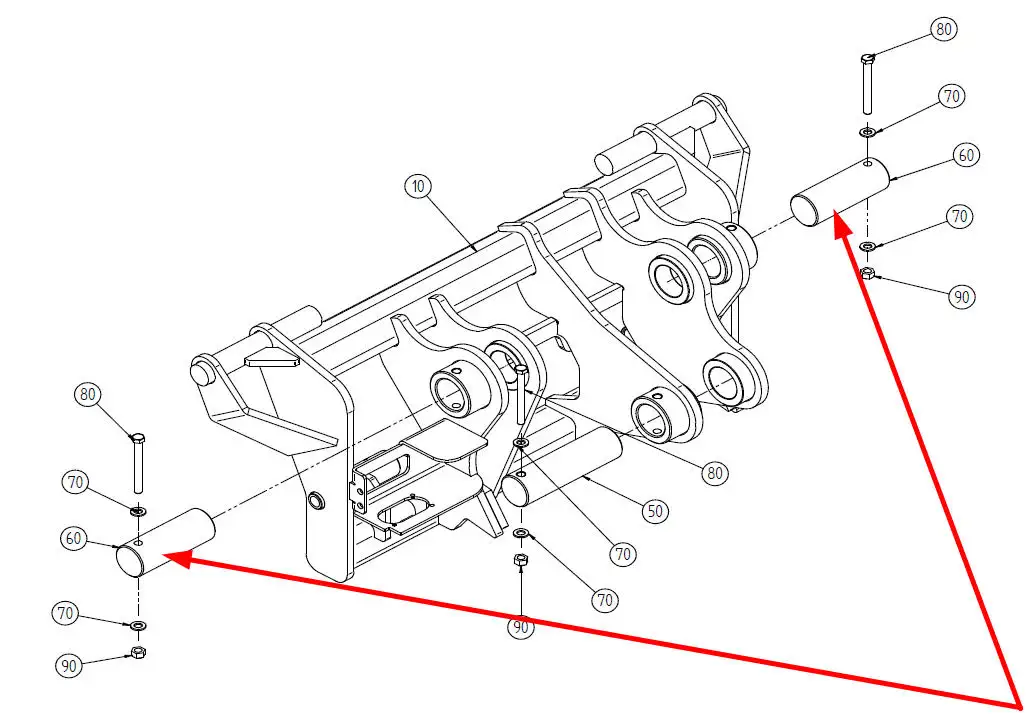 80
70
60
70
90
10
80
70
60
70
90
80
50
70
70
90