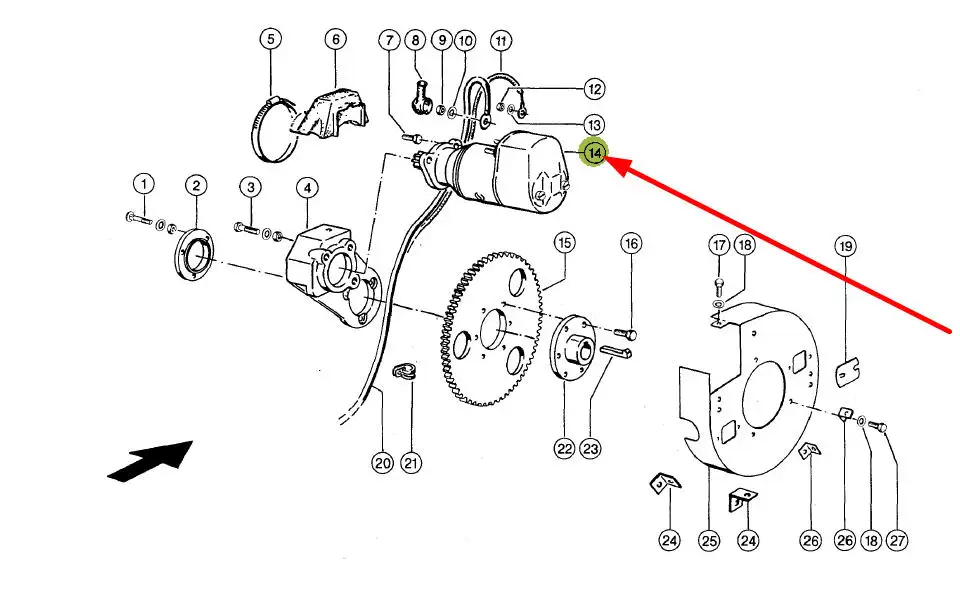 5
6
7
8
9
10
11
12
13
14
1
2
3
4
15
16
17
18
19
20
21
22
23
24
25
24
26
26
18
27