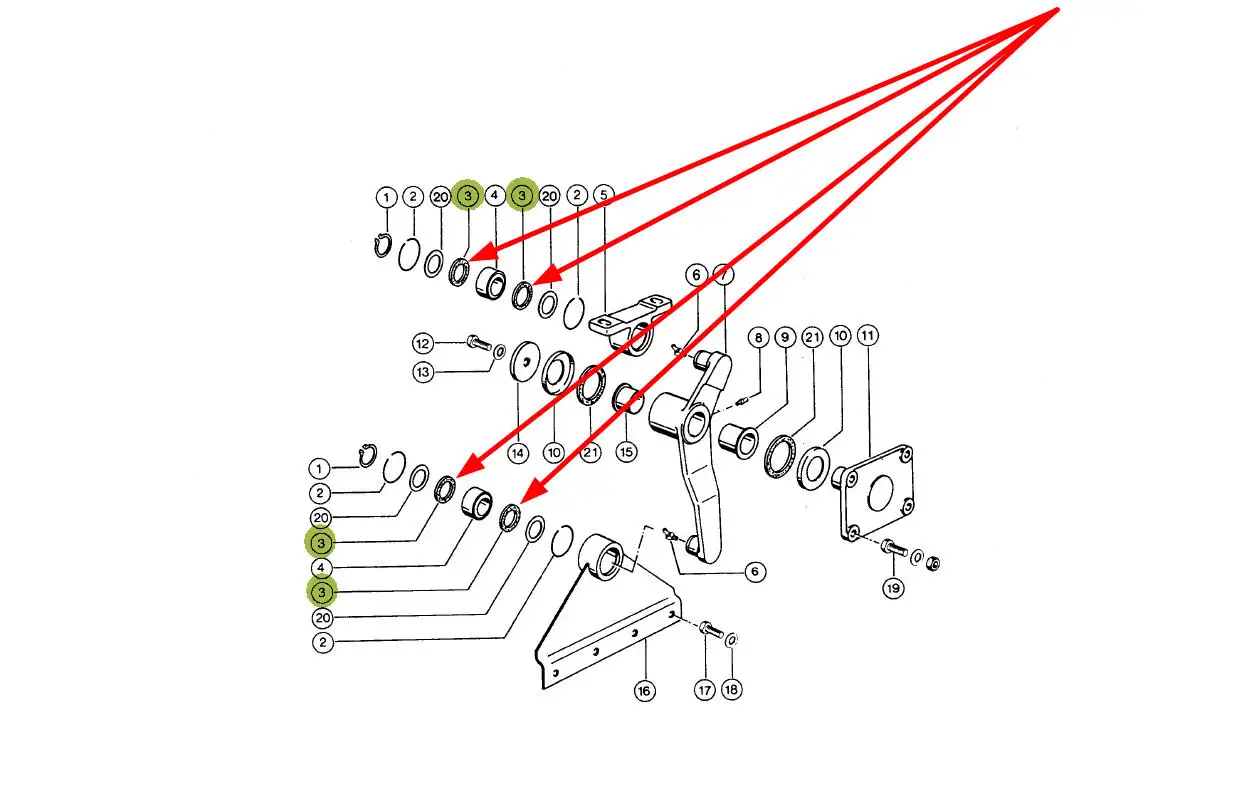 1 2 20 3 4 3 20 2 5

6 7

12

13

8 9 21 10 11

14 10 21 15

1
2
20
3
4
3
20
2

6

19

16 17 18