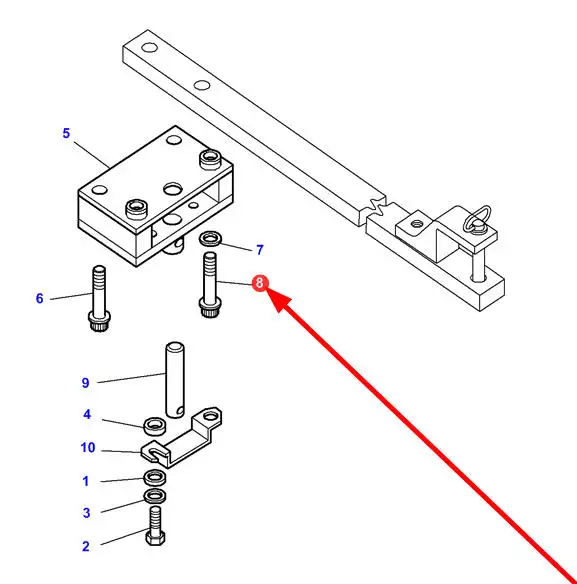 5
7
8
6
9
4
10
1
3
2