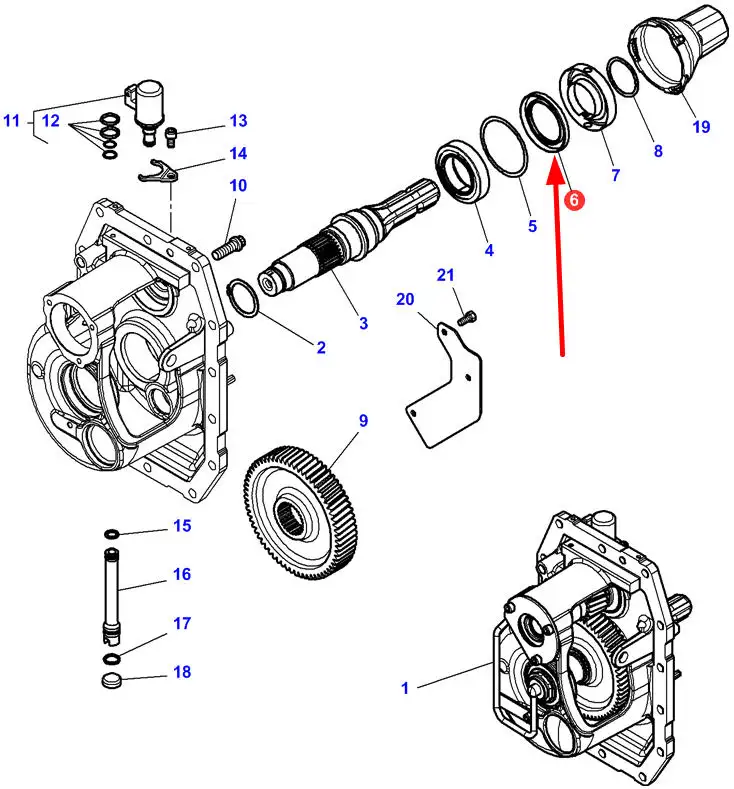 11
12
13
14
10
19
8
7
6
5
4
3
2
21
20
9
15
16
17
18
1