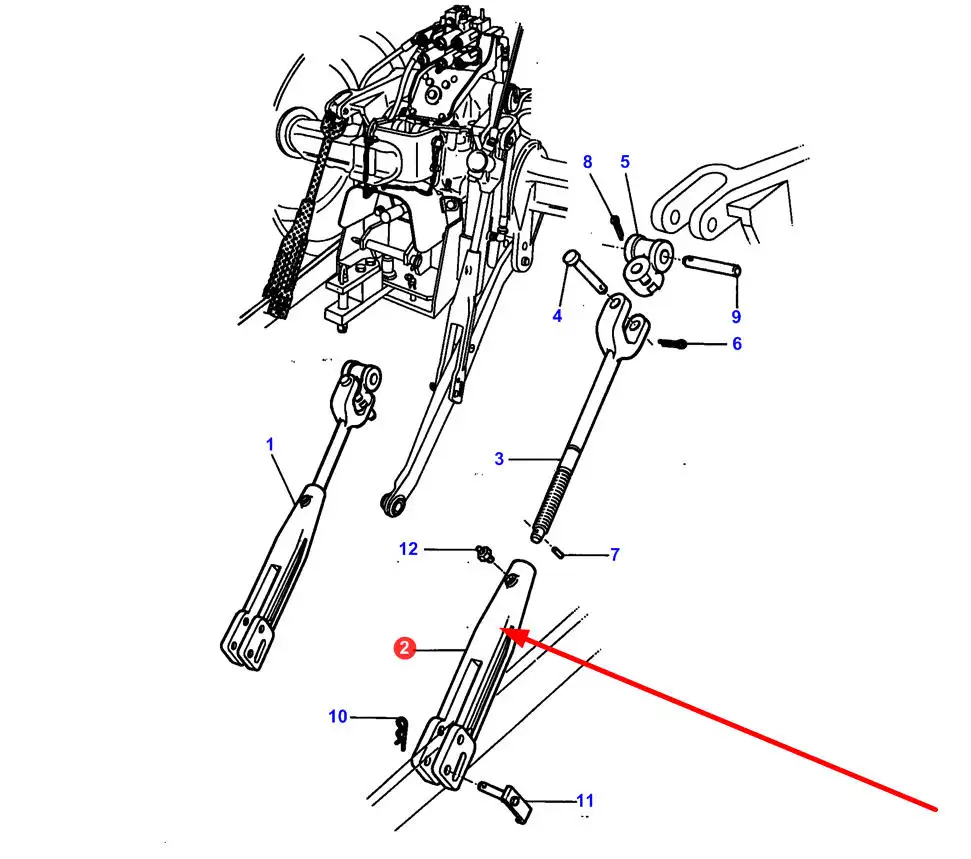 8
5
4
9
6
1
3
12
7
2
10
11