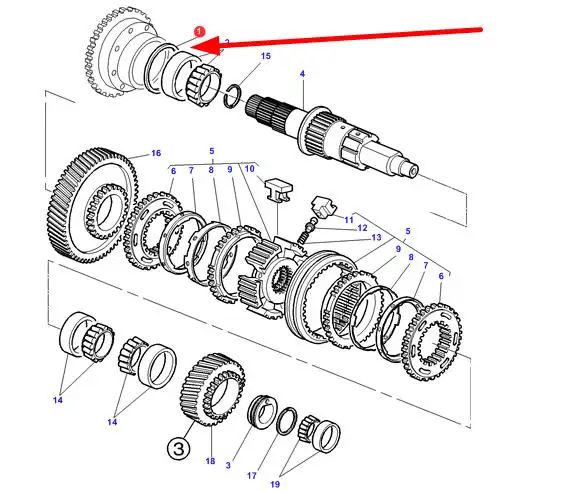 1
2
15
4
16
5
6
7
8
9
10
11
12
13
5
9
8
7
6
14
14
3
18
3
17
19