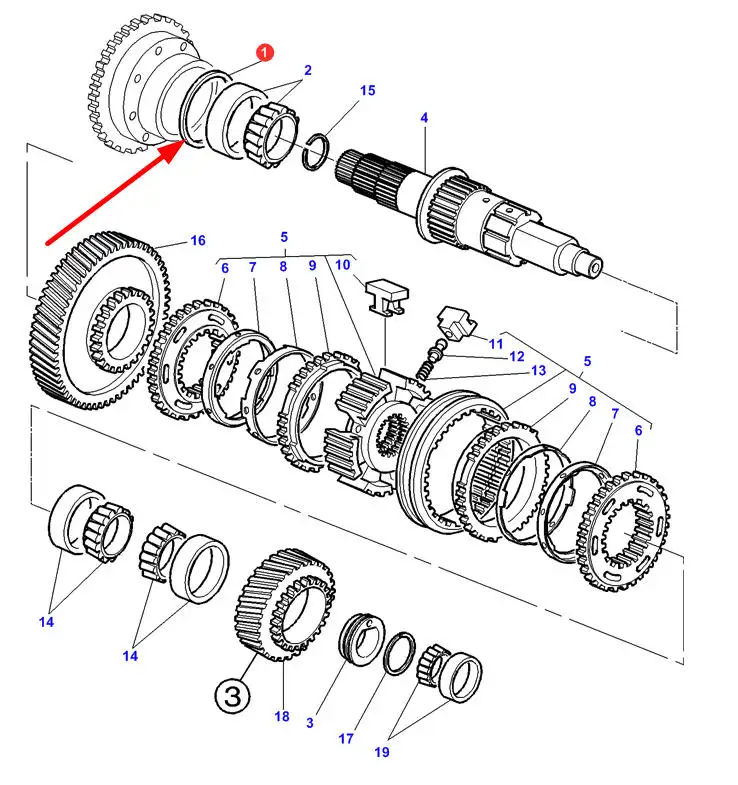 1
2
15
4
16
5
6
7
8
9
10
11
12
13
5
9
8
7
6
14
14
3
18
3
17
19