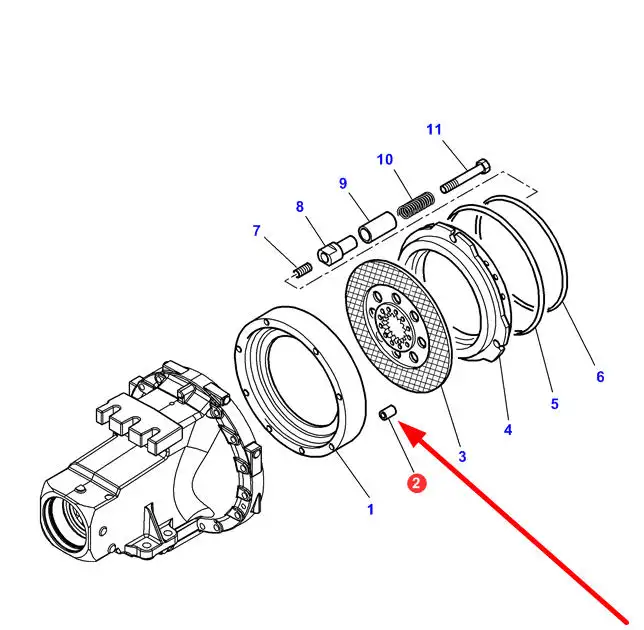 11
10
9
8
7
6
5
4
3
2
1