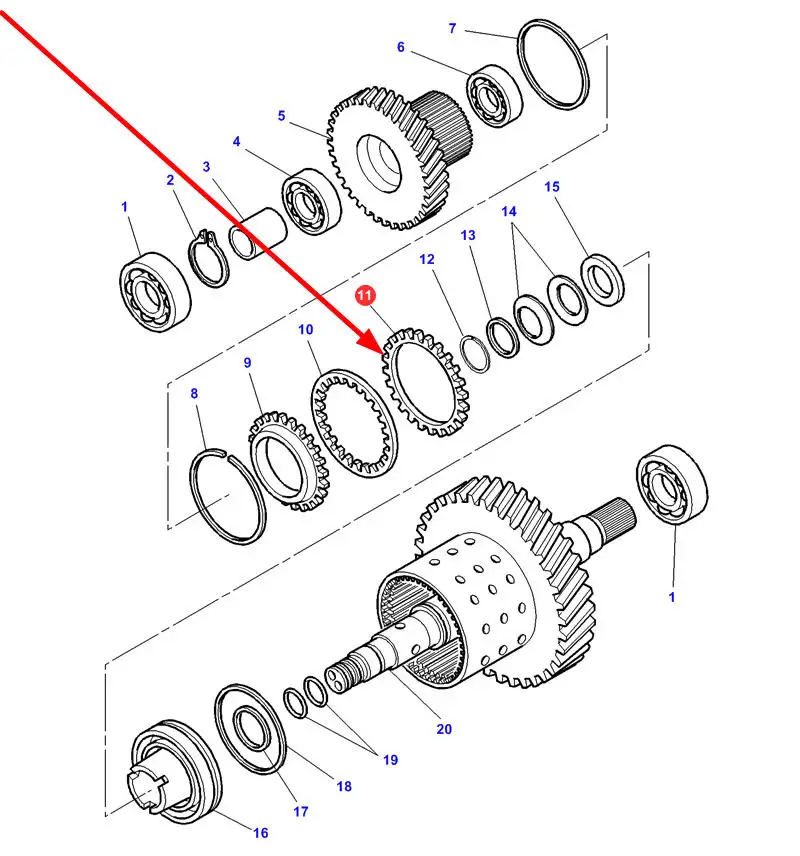 7
6
5
4
3
2
1
15
14
13
12
11
10
9
8
1
20
19
18
17
16