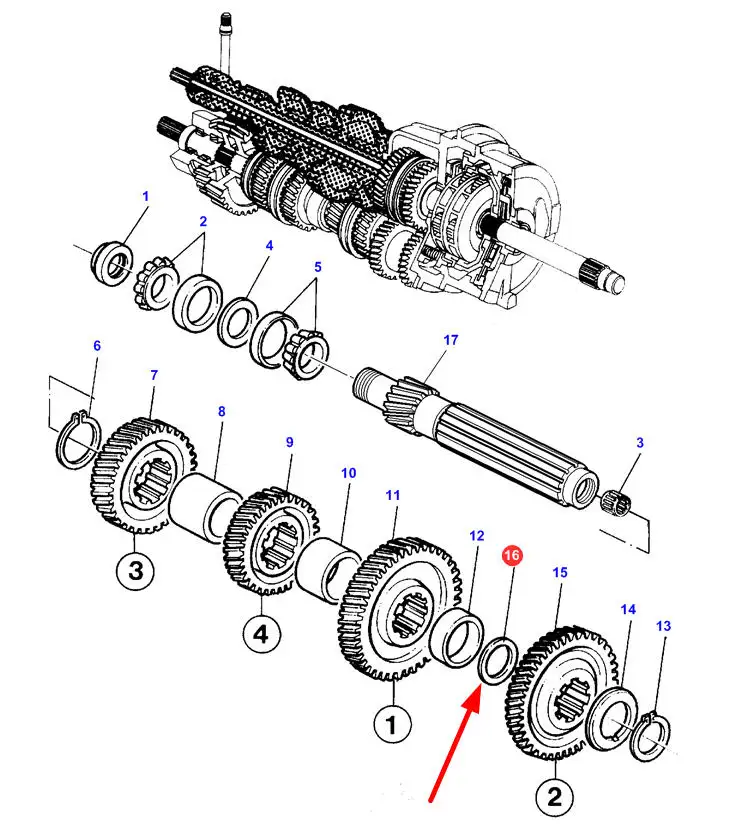 1
2
4
5
6
7
8
9
10
11
12
16
15
14
13
17
3
3
4
1
2