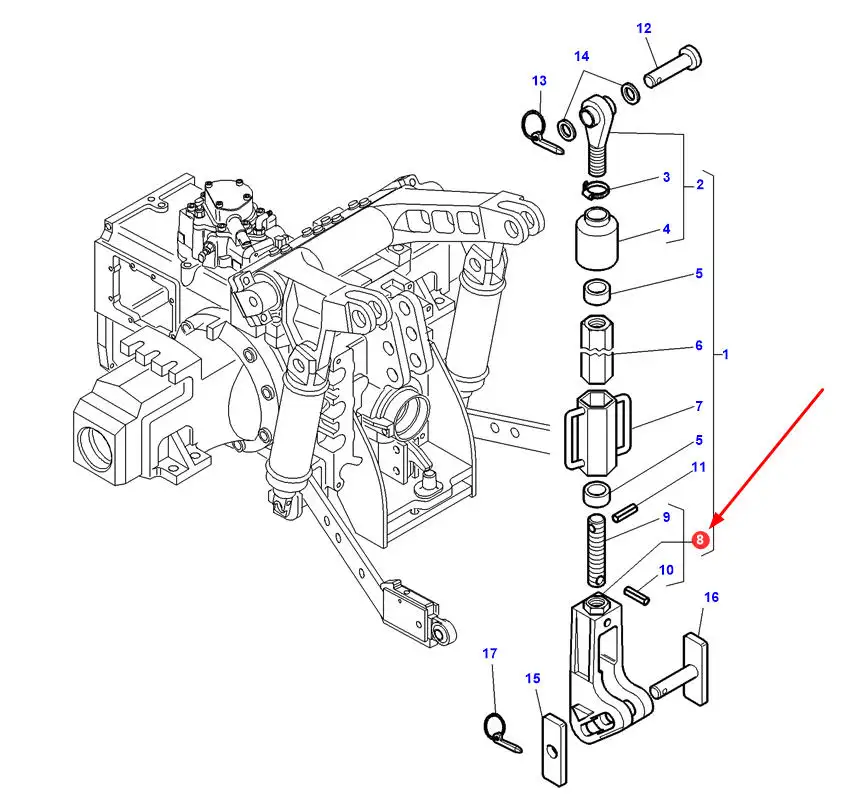 12
14
13
3
2
4
5
6
1
7
5
11
9
8
10
16
17
15