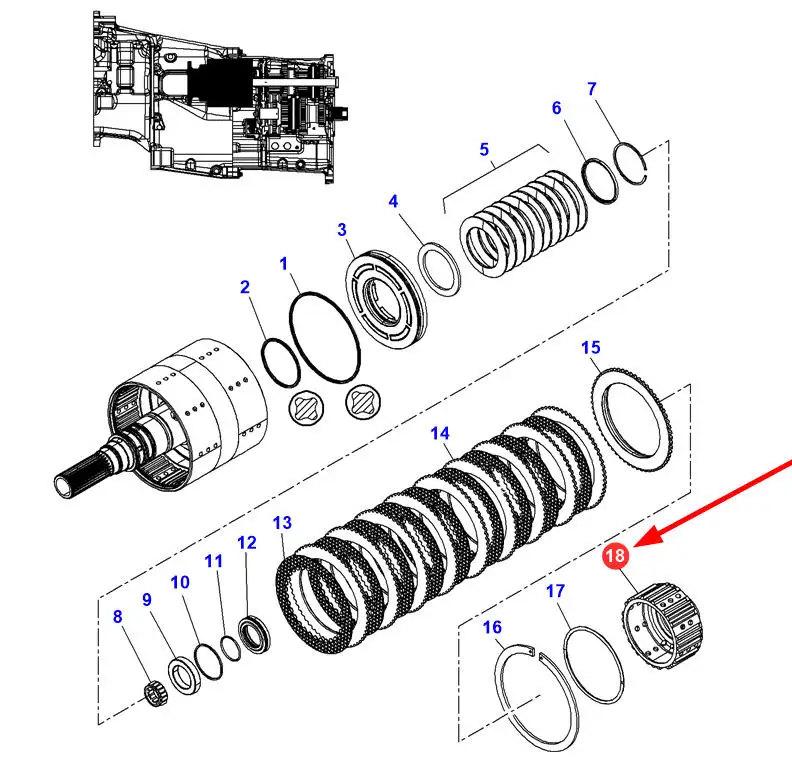 7
6
5
4
3
1
2
15
14
13
12
11
10
9
8
18
17
16