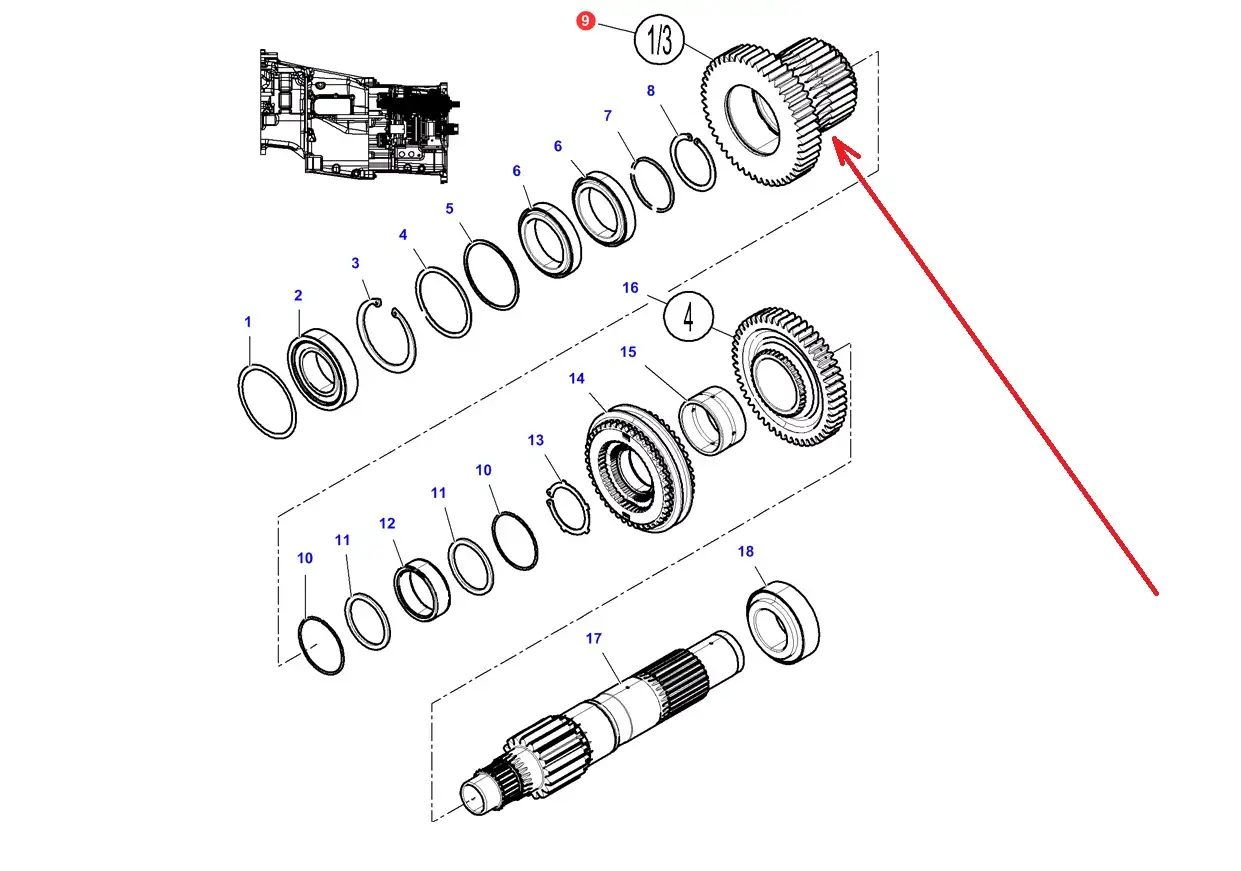 9
1/3
8
7
6
6
5
4
3
2
1
16
4
15
14
13
10
11
12
11
10
18
17