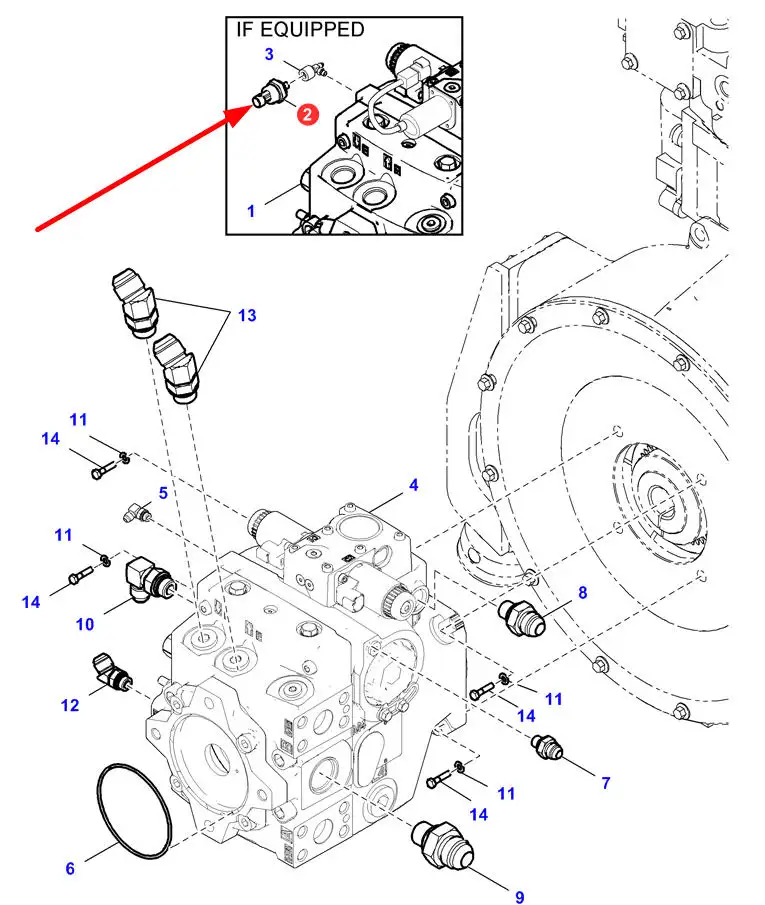 IF EQUIPPED
3
2
1
13
11
14
5
4
11
14
10
8
12
11
14
7
11
14
6
9