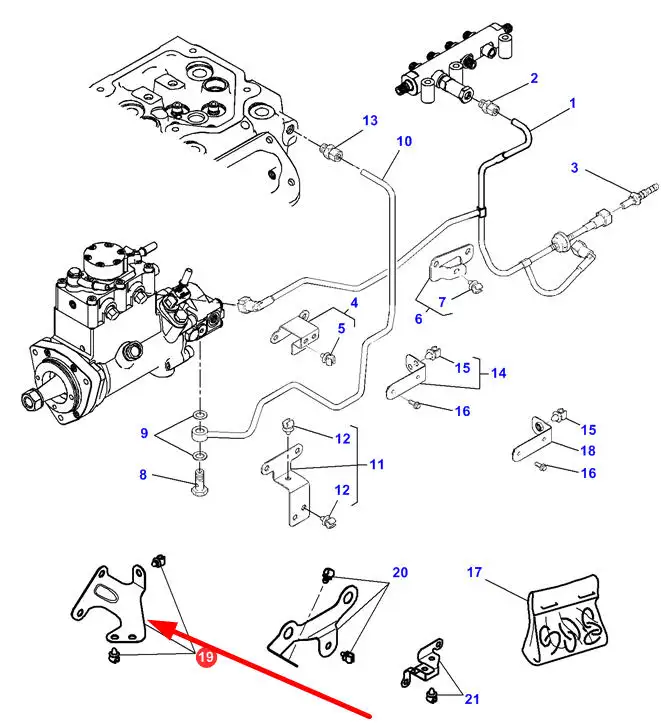 2
1
13
10
3
4
5
7
6
15
14
16
9
12
11
15
18
16
8
12
20
17
19
21