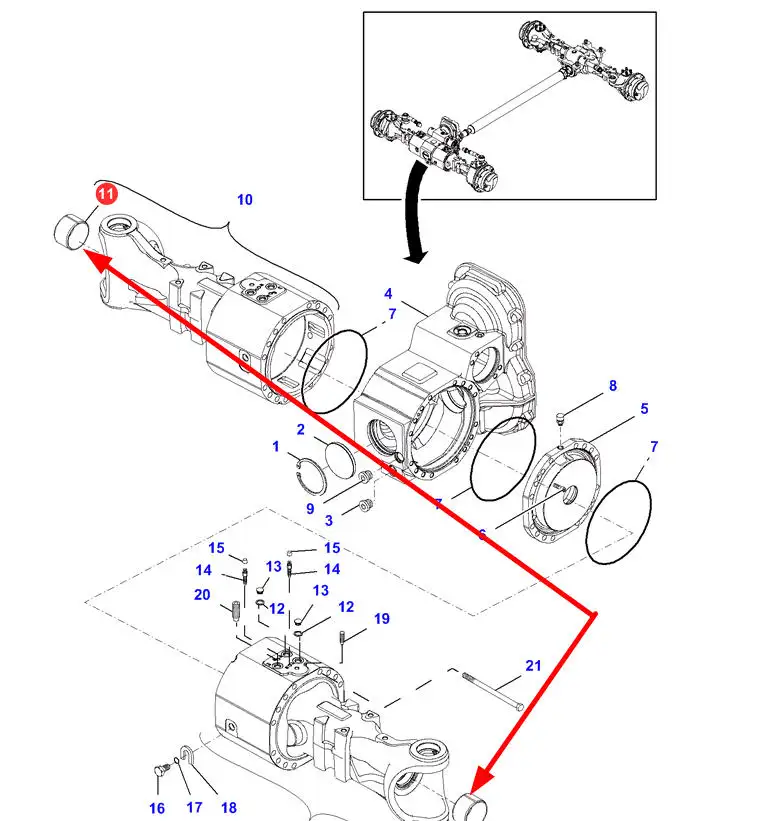 11
10
4
7
8
5
7
2
1
9
3
7
6
15
15
14
13
14
20
12
13
12
19
21
16
17
18