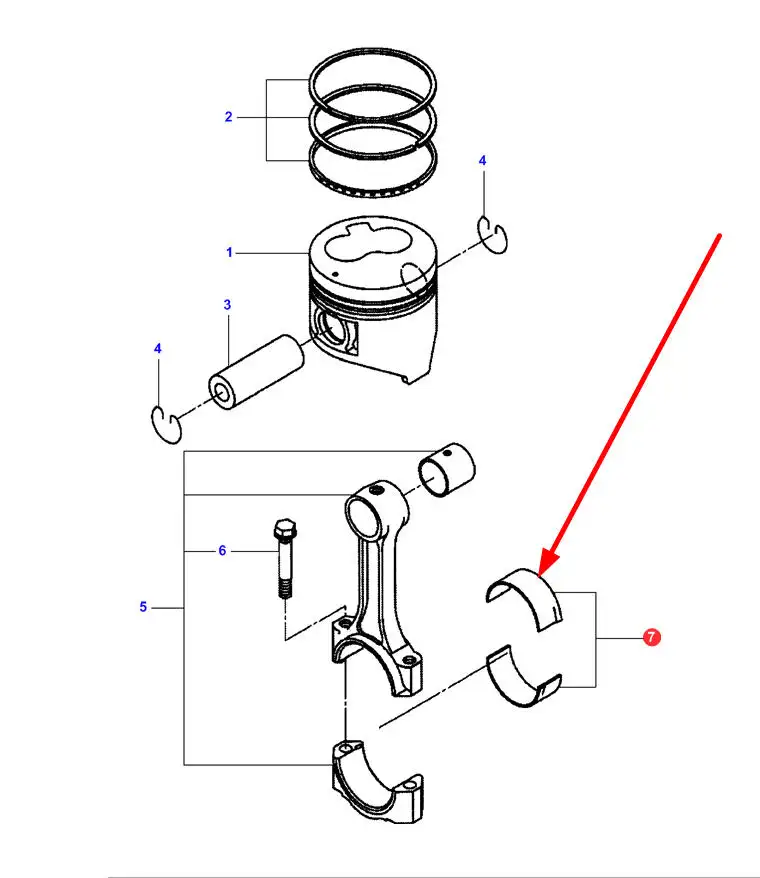 2
4
1
3
4
6
5
7