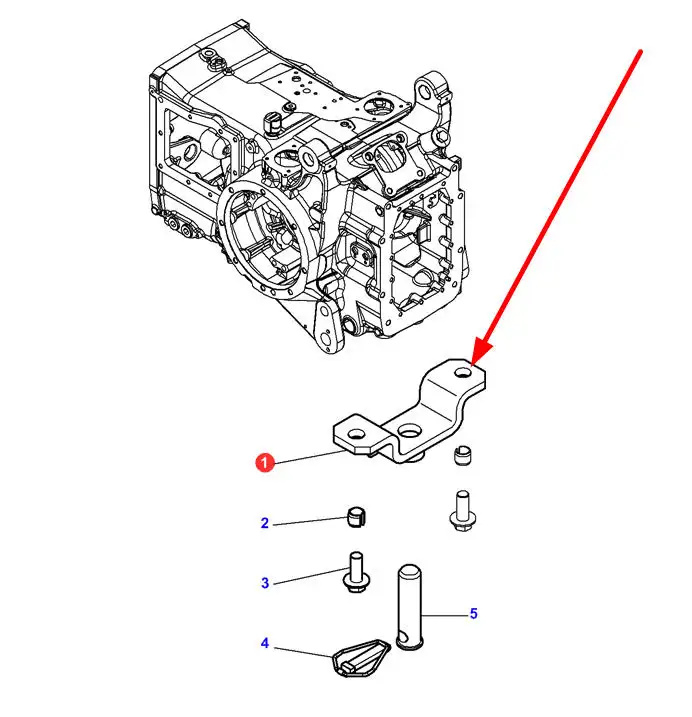 1
2
3
4
5