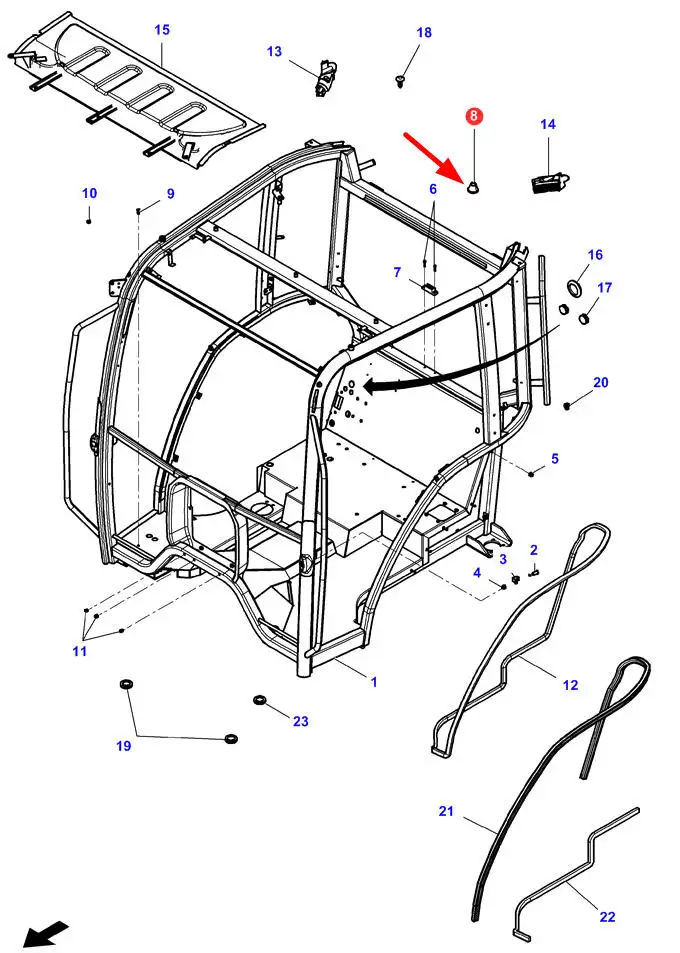 15
13
18
8
14
10
9
6
7
16
17
20
5
3
2
4
11
1
12
19
23
21
22