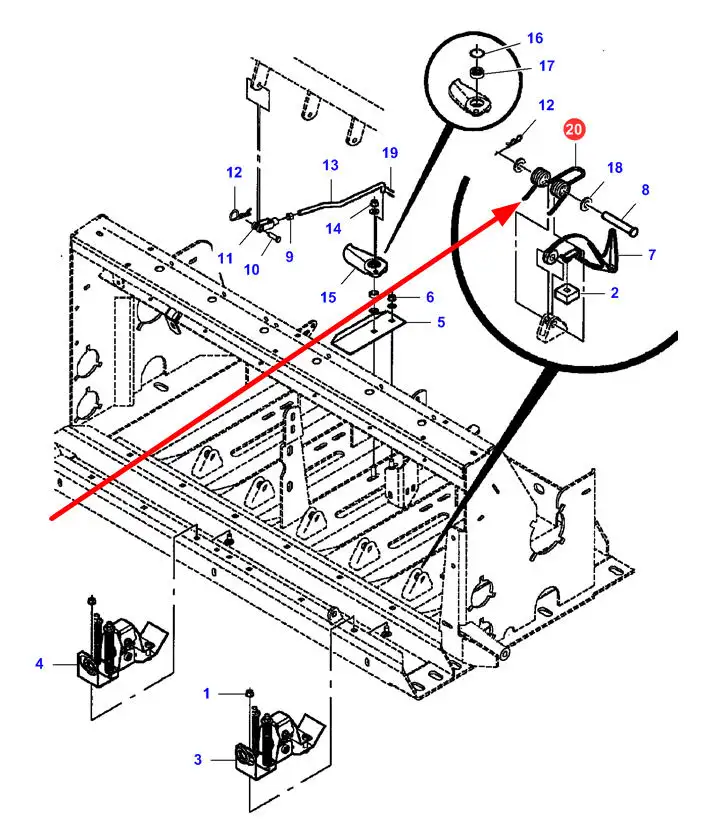 16
17
12
20
18
8
7
2
19
13
12
14
11
10
9
15
6
5
4
1
3