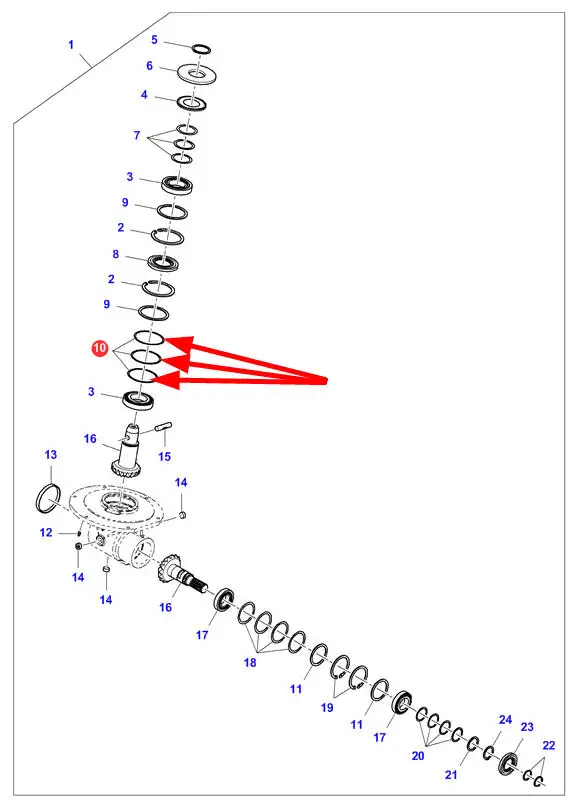 1
5
6
4
7
3
9
2
8
2
9
10
3
16
15
13
14
12
14
14
16
17
18
11
19
11
17
20
21
24
23
22