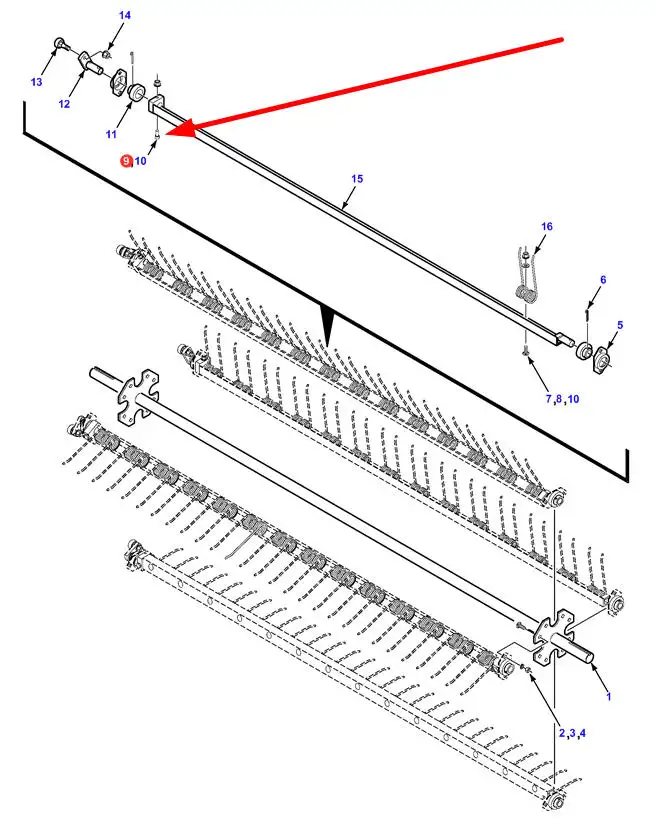 14
13
12
11
9 10
15
16
6
5
7,8,10
1
2,3,4