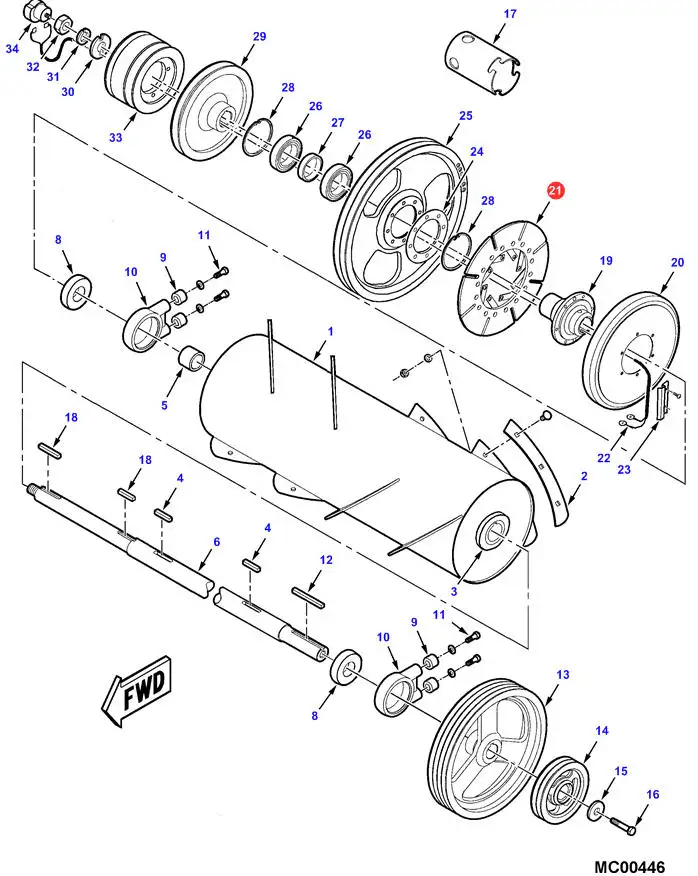 34
32
31
30
33
29
28
26
27
26
17
25
24
28
21
19
20
8
10
9
11
1
5
22
23
2
18
18
4
6
4
12
3
9
11
10
8
13
14
15
16
FWD
MC00446