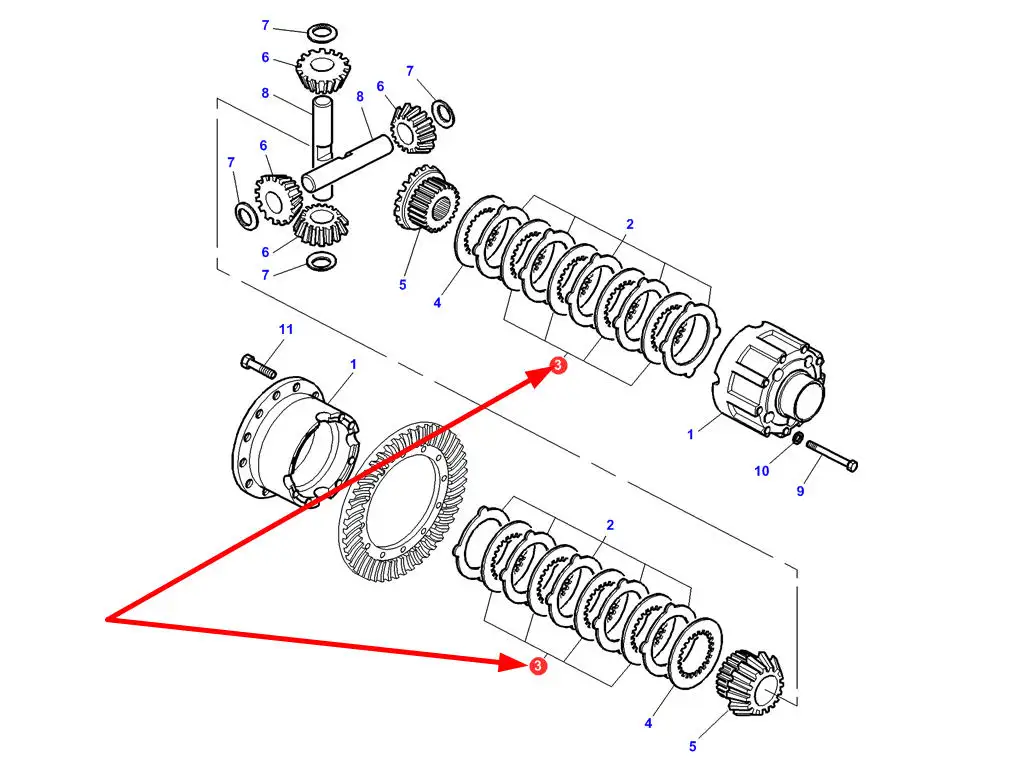 7
6
8
8
6
7
7
6
6
7
5
4
2
3
11
1
1
10
9
2
3
4
5