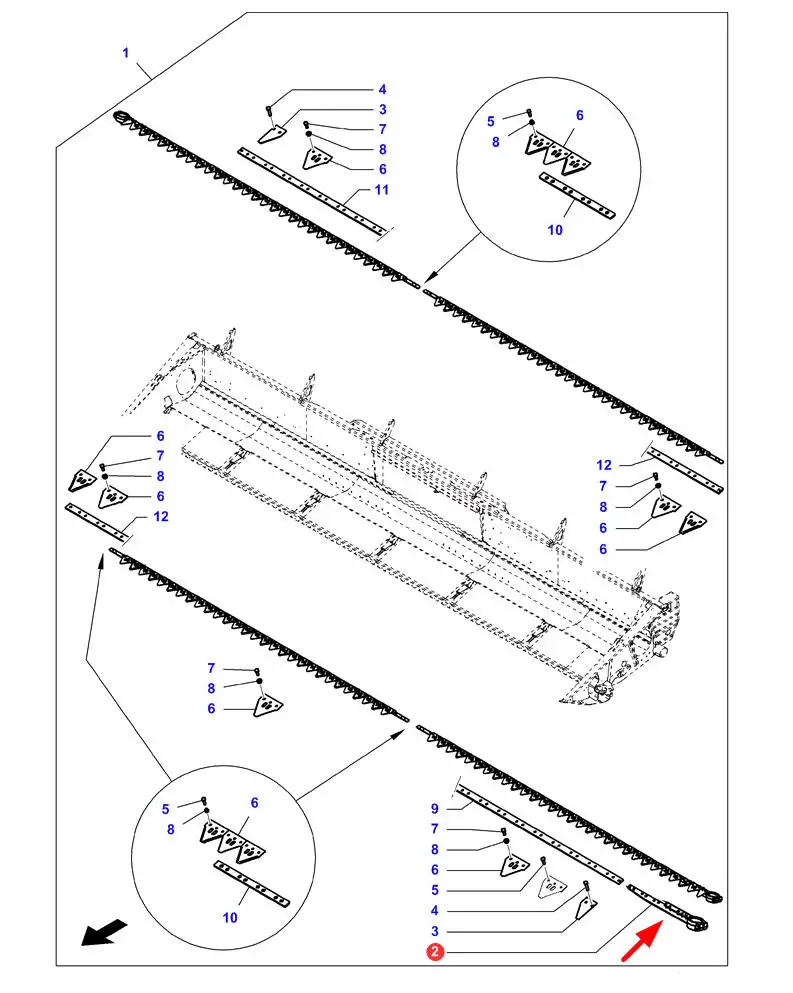 1
4
3
7
8
6
11
5
8
6
10
6
7
8
6
12
12
7
8
6
6
7
8
6
5
8
6
10
9
7
8
6
5
4
3
2