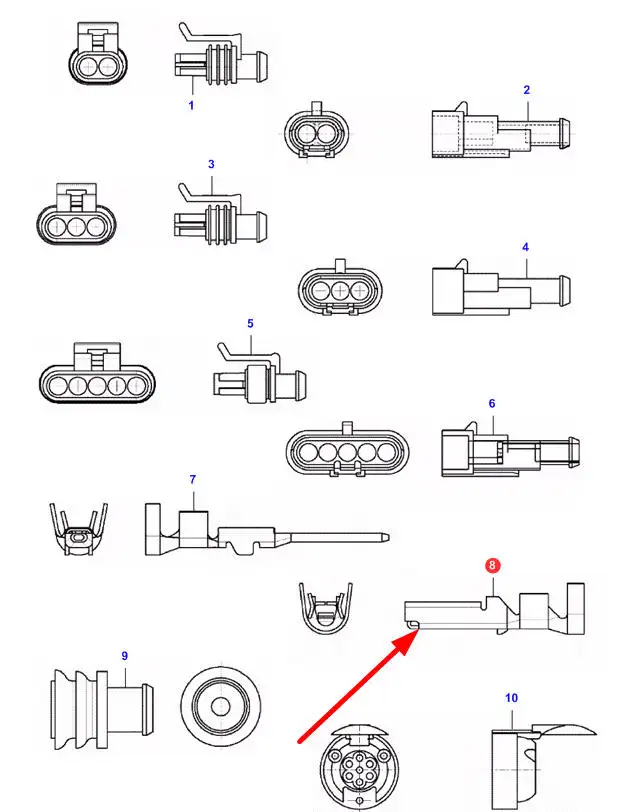 1
2
3
4
5
6
7
8
9
10