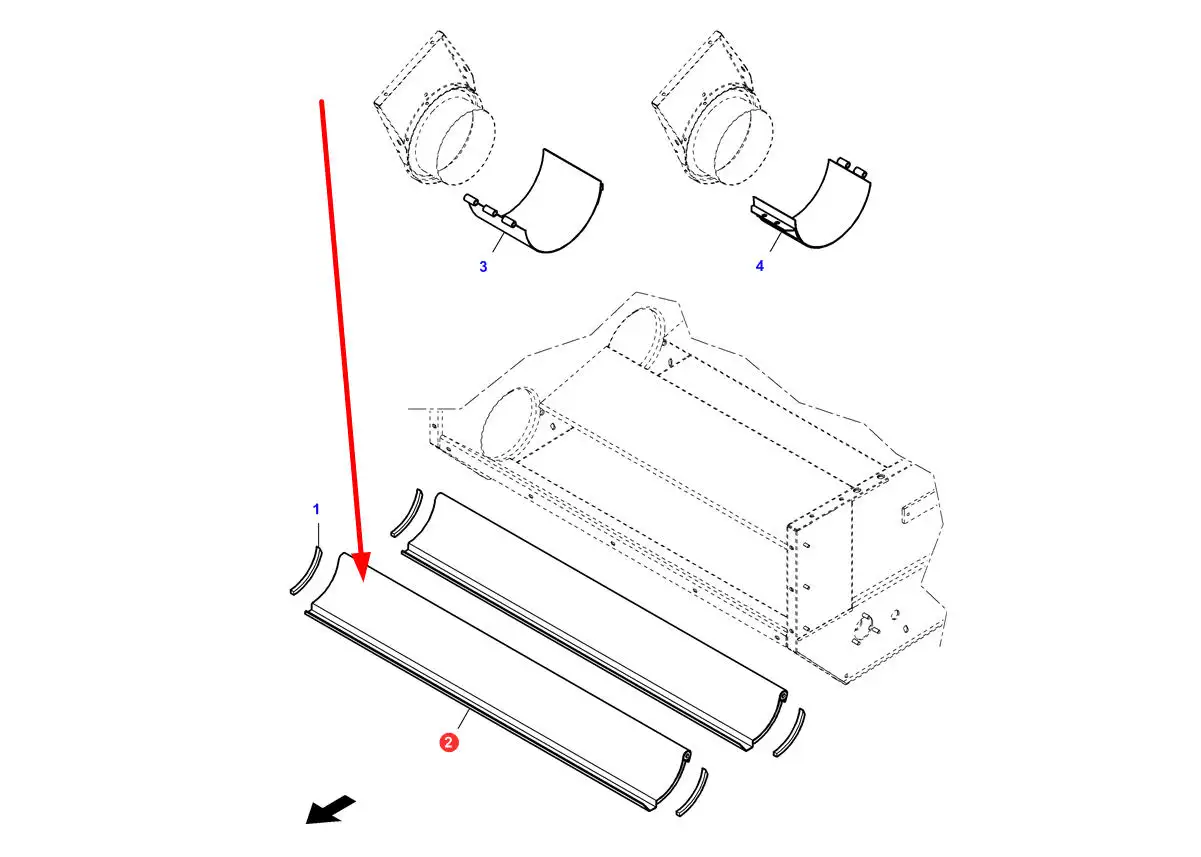 3
4
1
2